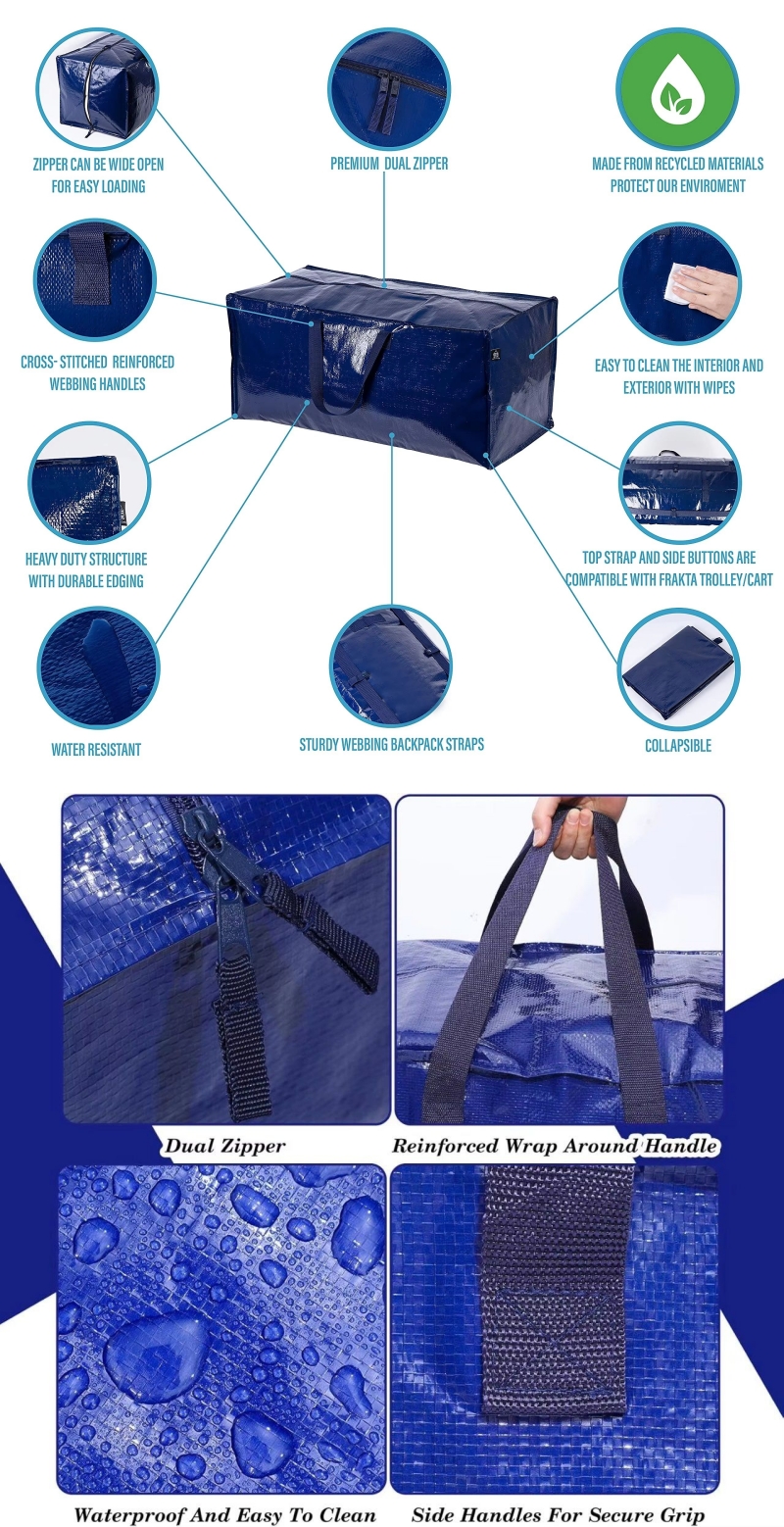 ZIPPER CAN BE WIDE OPEN FOR EASY LOADING

PREMIUM DUAL ZIPPER

MADE FROM RECYCLED MATERIALS PROTECT OUR ENVIROMENT

CROSS- STITCHED REINFORCED WEBBING HANDLES

EASY TO CLEAN THE INTERIOR AND EXTERIOR WITH WIPES

HEAVY DUTY STRUCTURE WITH DURABLE EDGING

TOP STRAP AND SIDE BUTTONS ARE COMPATIBLE WITH FRAKTA TROLLEY/CART

WATER RESISTANT

STURDY WEBBING BACKPACK STRAPS

COLLAPSIBLE

Dual Zipper

Reinforced Wrap Around Handle

Waterproof And Easy To Clean

Side Handles For Secure Grip